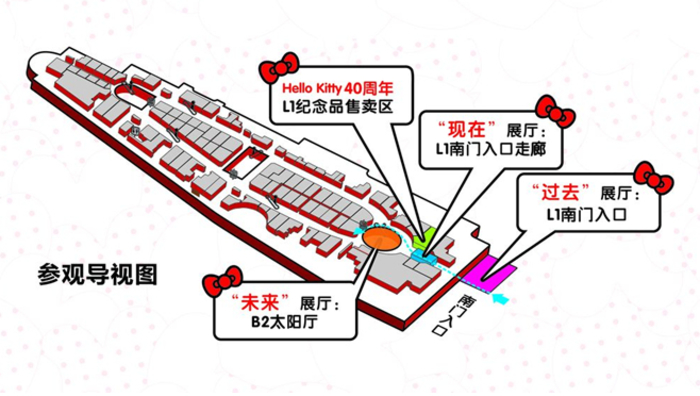 Hello Kitty 40周年
L1纪念品售卖区

“现在”展厅：
L1南门入口走廊

“过去”展厅：
L1南门入口

参观导视图

“未来”展厅：
B2太阳厅

南门入口